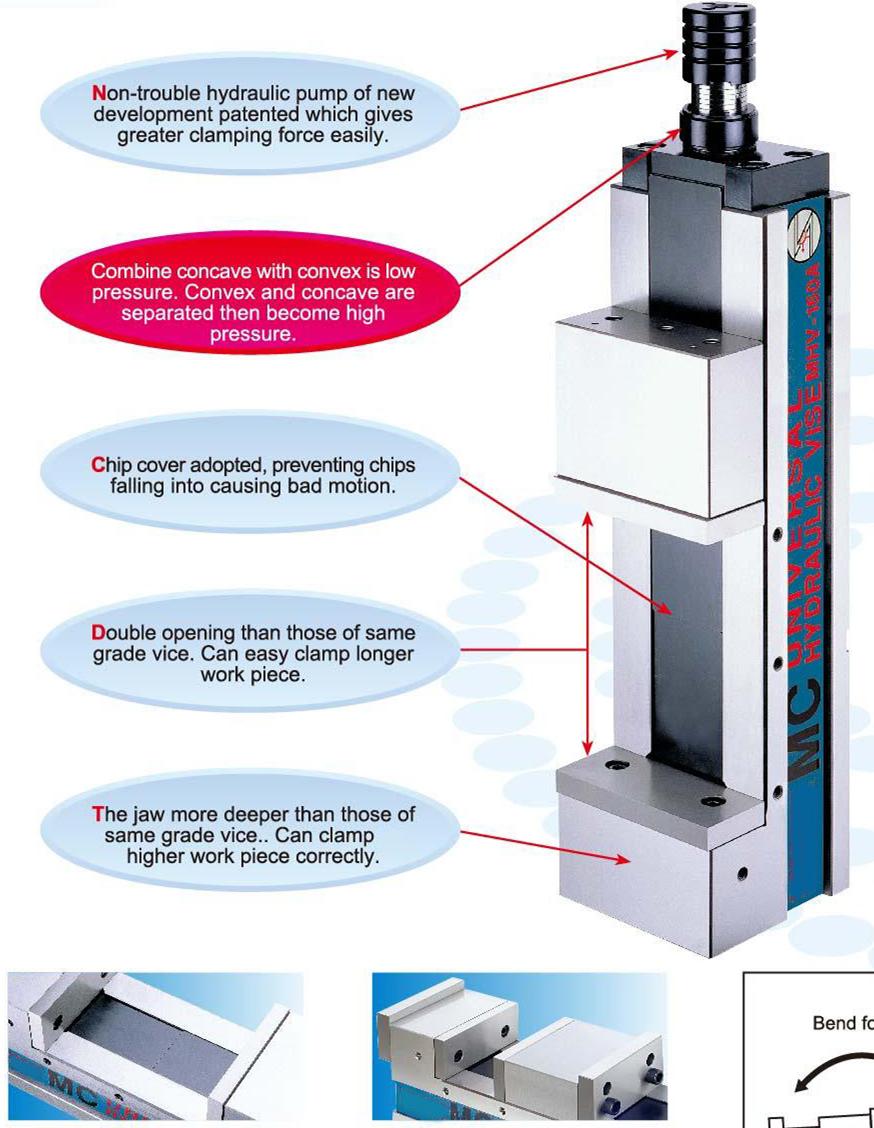 Non-trouble hydraulic pump of new development patented which gives greater clamping force easily.

Combine concave with convex is low pressure. Convex and concave are separated then become high pressure.

Chip cover adopted, preventing chips falling into causing bad motion.

Double opening than those of same grade vice. Can easy clamp longer work piece.

The jaw more deeper than those of same grade vice.. Can clamp higher work piece correctly.

MC UNIVERSAL HYDRAULIC VISE MHV-160A

MC

Bend fo