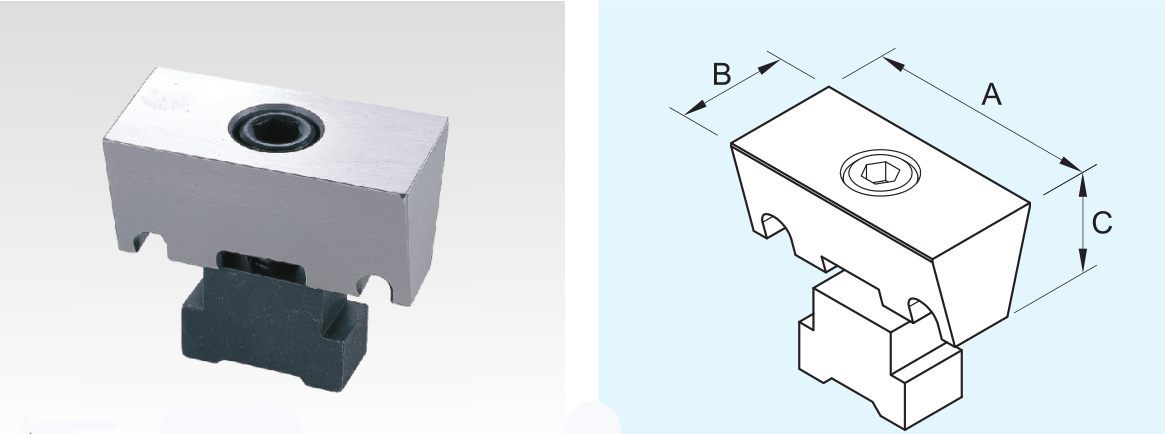 B
A
C