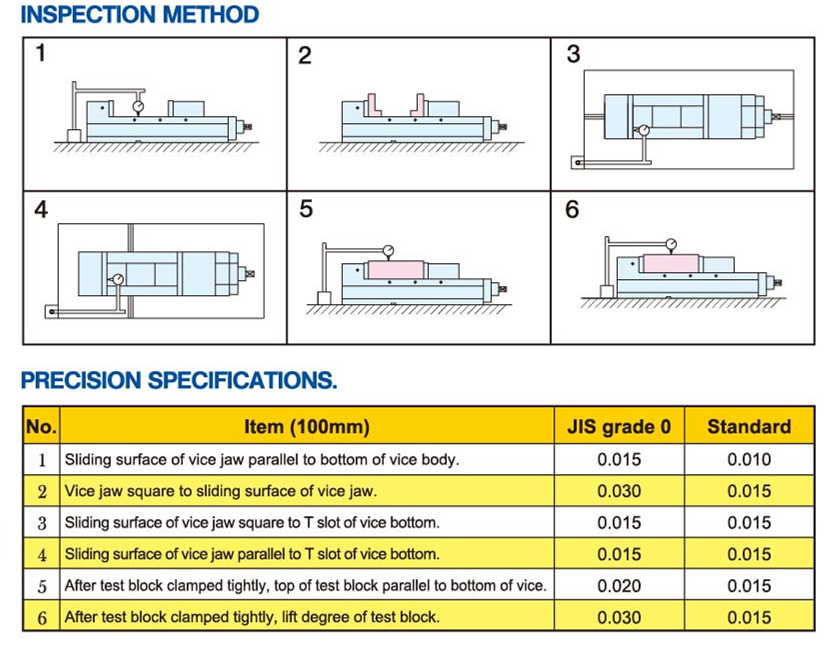 INSPECTION METHOD

1

2

3

4

5

6

PRECISION SPECIFICATIONS.

| No. | Item (100mm) | JIS grade 0 | Standard |
|---|---|---|---|
| 1 | Sliding surface of vice jaw parallel to bottom of vice body. | 0.015 | 0.010 |
| 2 | Vice jaw square to sliding surface of vice jaw. | 0.030 | 0.015 |
| 3 | Sliding surface of vice jaw square to T slot of vice bottom. | 0.015 | 0.015 |
| 4 | Sliding surface of vice jaw parallel to T slot of vice bottom. | 0.015 | 0.015 |
| 5 | After test block clamped tightly, top of test block parallel to bottom of vice. | 0.020 | 0.015 |
| 6 | After test block clamped tightly, lift degree of test block. | 0.030 | 0.015 |