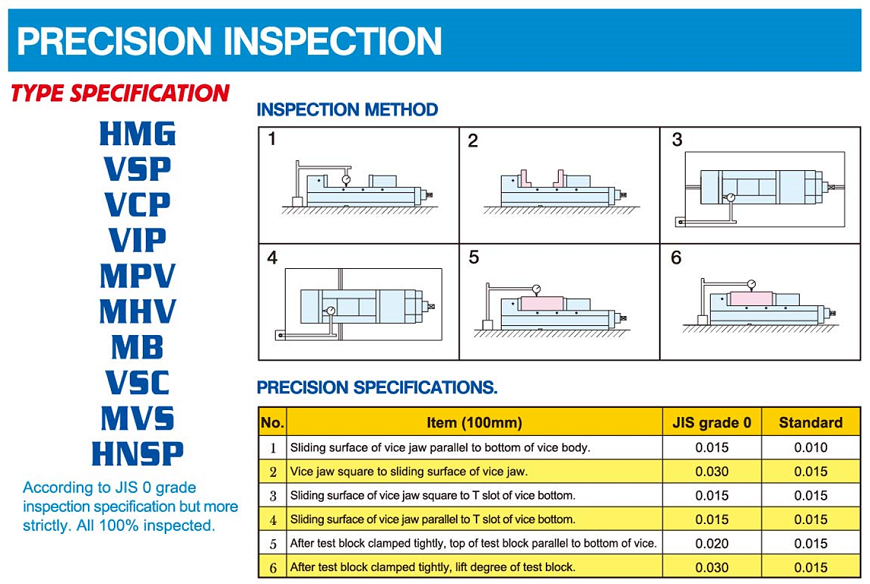 PRECISION INSPECTION

TYPE SPECIFICATION

HMG
VSP
VCP
VIP
MPV
MHV
MB
VSC
MVS
HNSP

According to JIS 0 grade inspection specification but more strictly. All 100% inspected.

INSPECTION METHOD

1

2

3

4

5

6

PRECISION SPECIFICATIONS.

| No. | Item (100mm) | JIS grade 0 | Standard |
|---|---|---|---|
| 1 | Sliding surface of vice jaw parallel to bottom of vice body. | 0.015 | 0.010 |
| 2 | Vice jaw square to sliding surface of vice jaw. | 0.030 | 0.015 |
| 3 | Sliding surface of vice jaw square to T slot of vice bottom. | 0.015 | 0.015 |
| 4 | Sliding surface of vice jaw parallel to T slot of vice bottom. | 0.015 | 0.015 |
| 5 | After test block clamped tightly, top of test block parallel to bottom of vice. | 0.020 | 0.015 |
| 6 | After test block clamped tightly, lift degree of test block. | 0.030 | 0.015 |