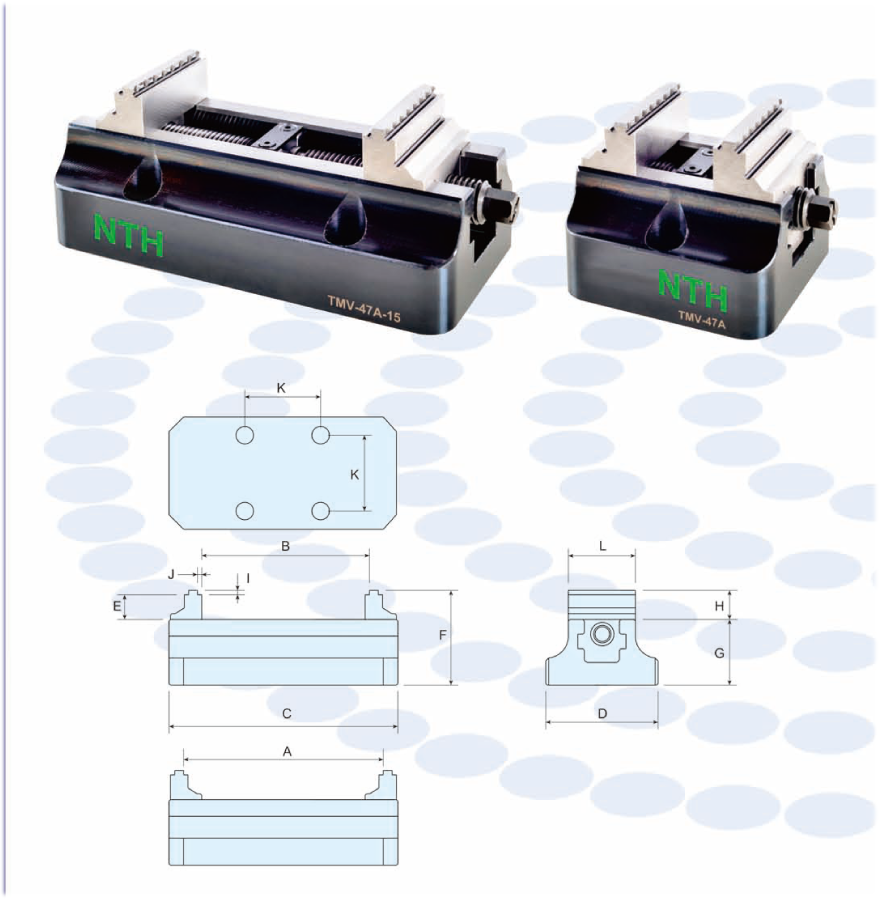 NTH
TMV-47A-15

NTH
TMV-47A

K
K
B
J
I
E
F
C
A
L
H
G
D